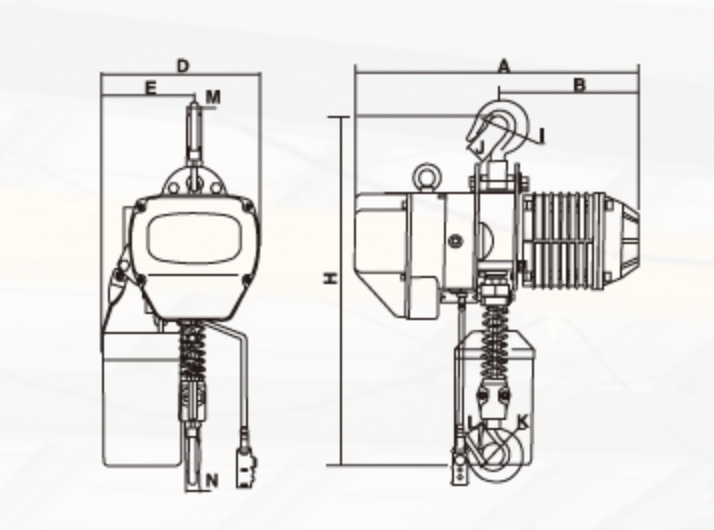 D
E
M
N
A
B
I
J
H
L
K